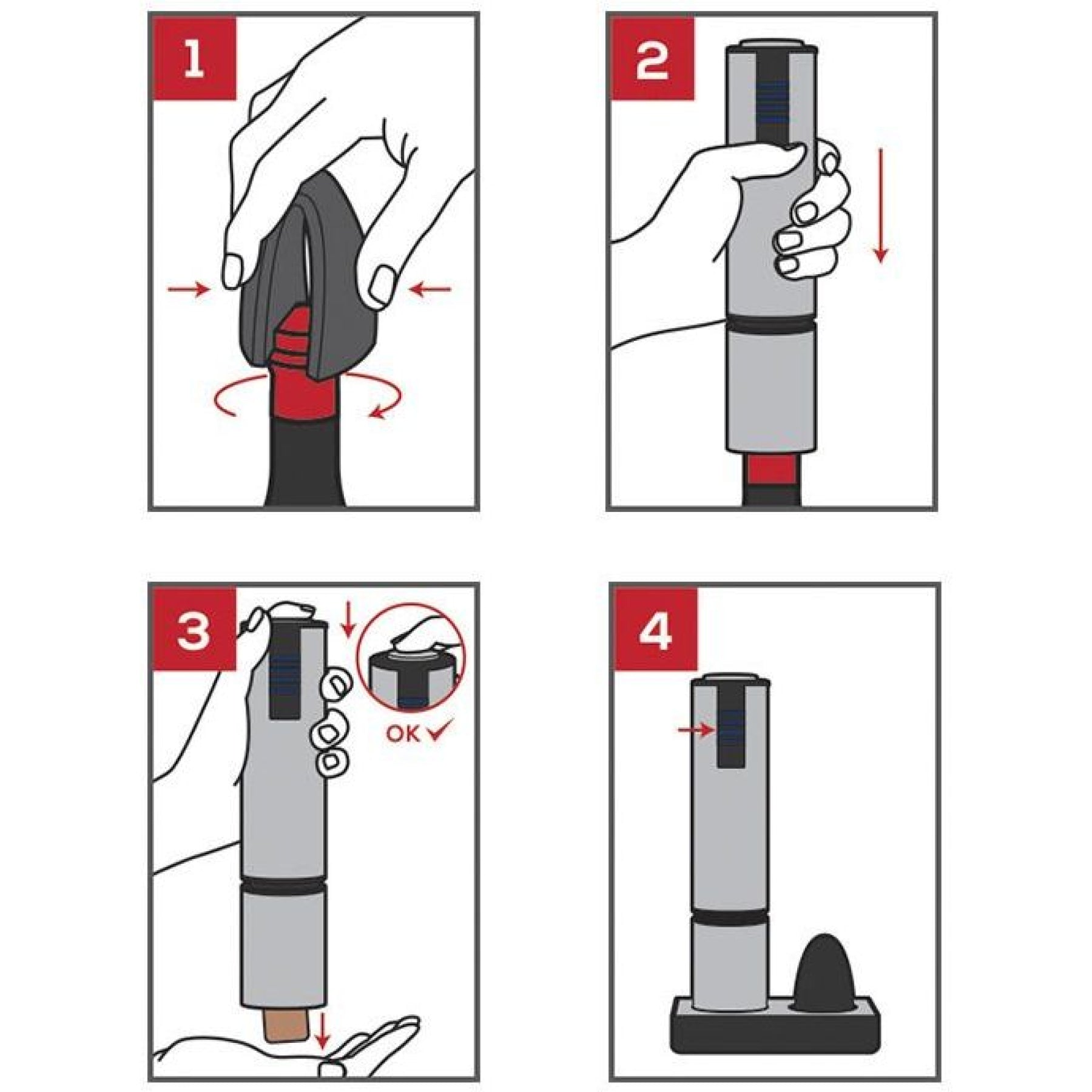 1

2

3

OK ✓

4